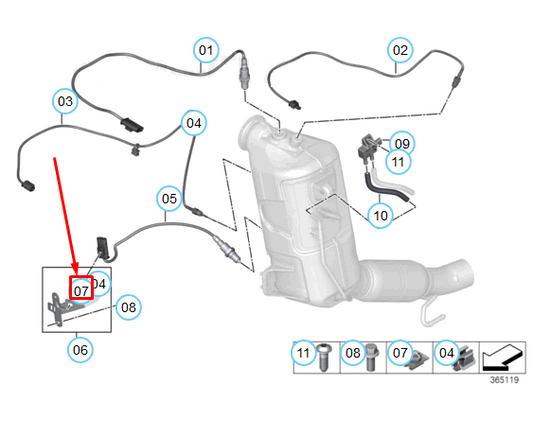 01
02
03
04
09
11
05
10
07
04
08
06
11
08
07
04
365119