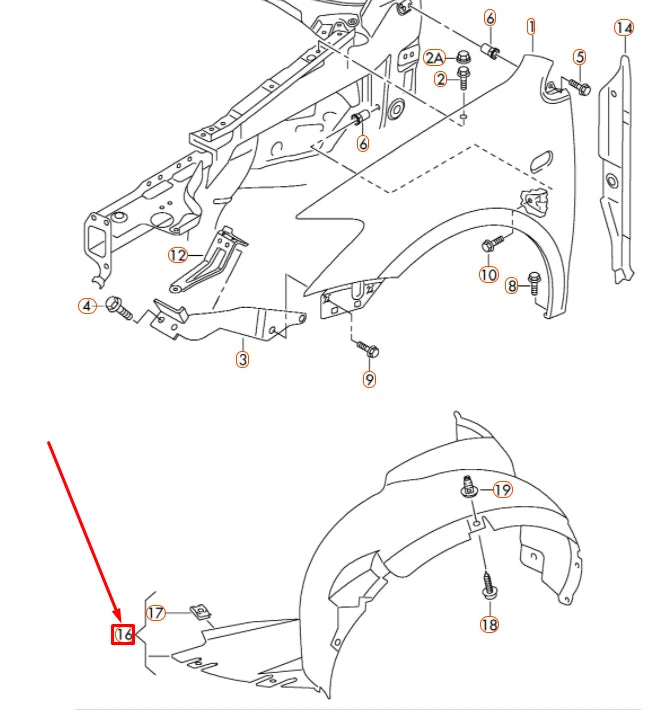 6
1
14
2A
5
2
6
12
10
8
4
3
9
19
17
16
18