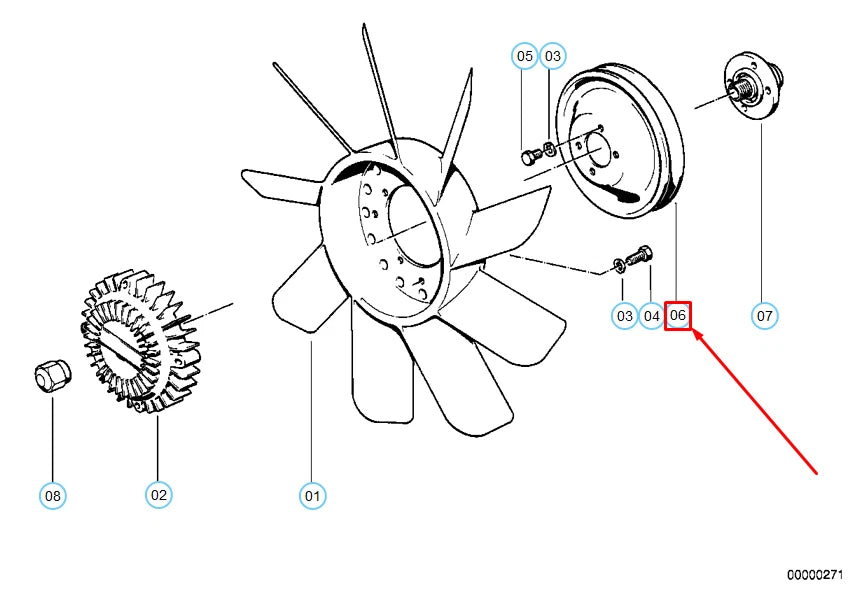 05 03

03 04 06 07

08 02 01

00000271