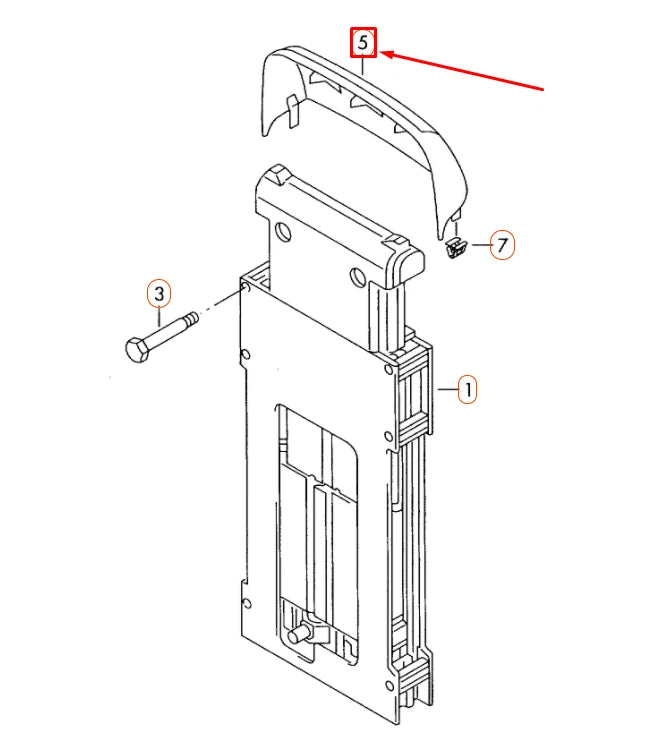 5
7
3
1