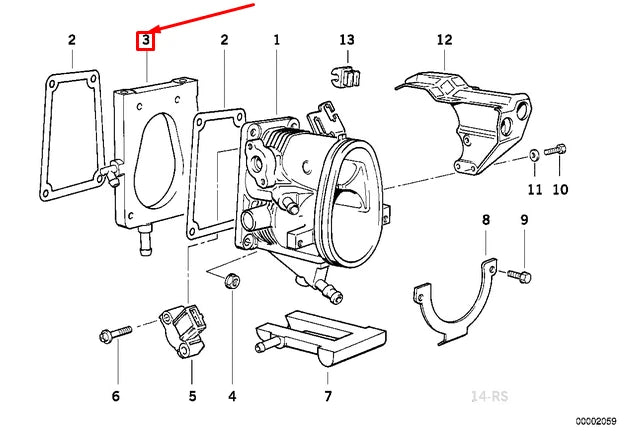 2
3
2
1
13
12
11
10
8
9
6
5
4
7
14-RS
00002059