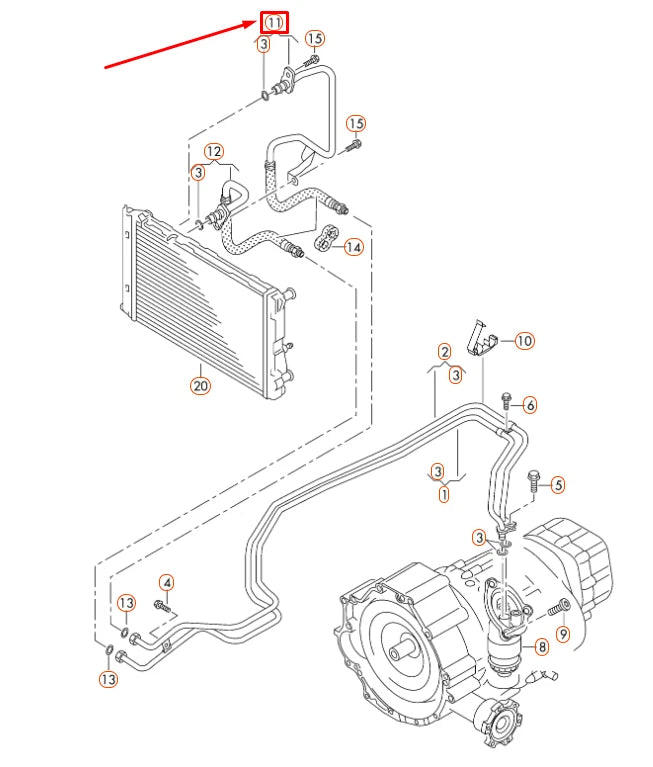 11
3
15
15
12
3
14
20
10
2
3
6
3
1
5
3
4
13
9
8
13