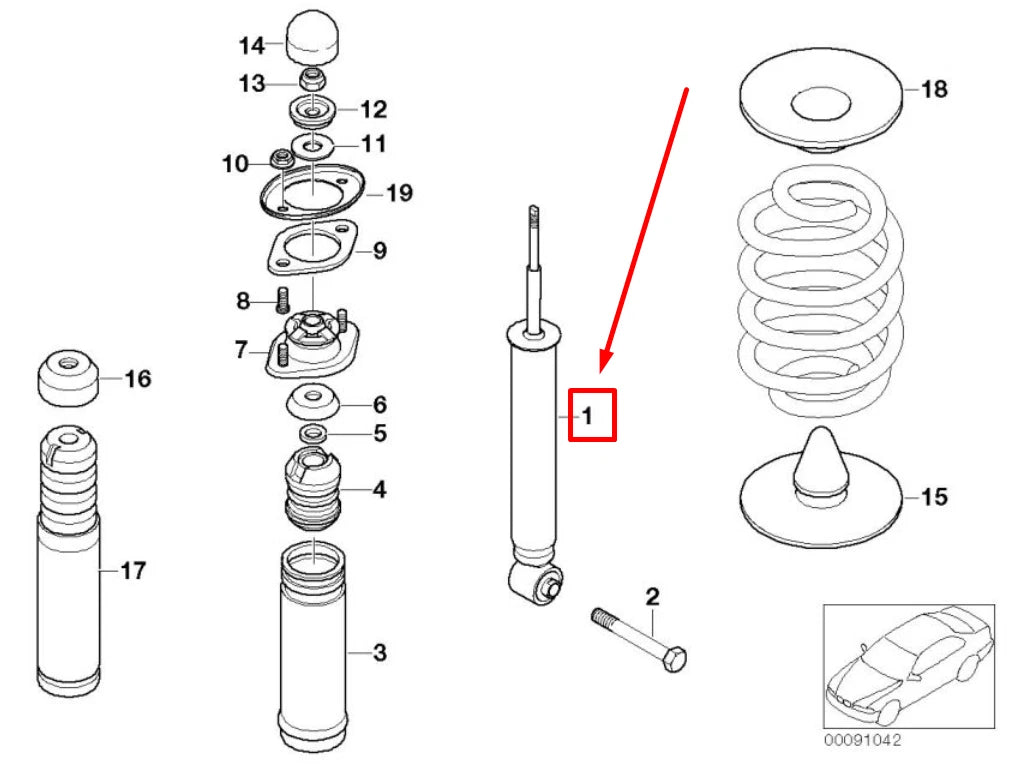 14
13
12
11
10
19
9
8
7
6
5
4
3
16
17
1
2
18
15
00091042