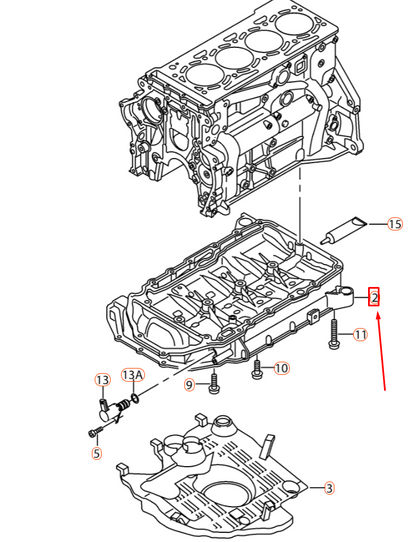 15
2
11
10
9
13
13A
5
3