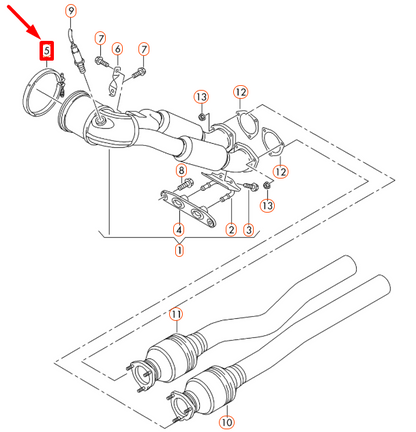 5
9
7
6
7
13
12
12
8
13
4
2
3
1
11
10