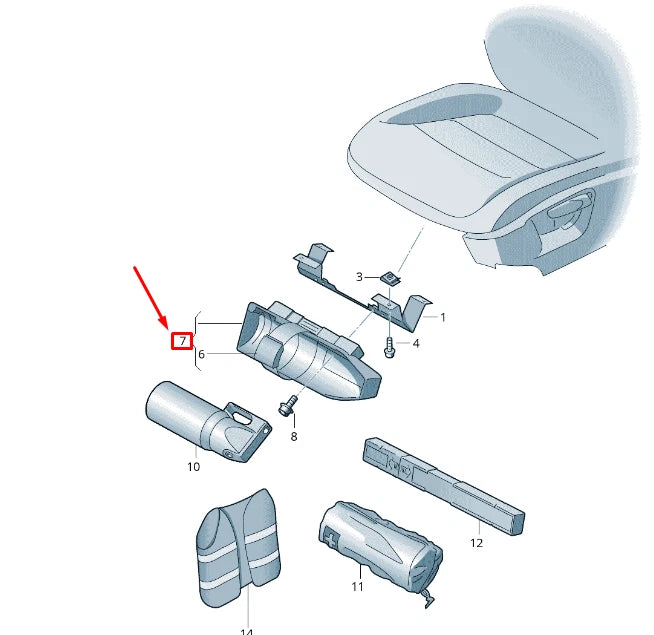 3
1
4
7
6
8
10
12
11
14