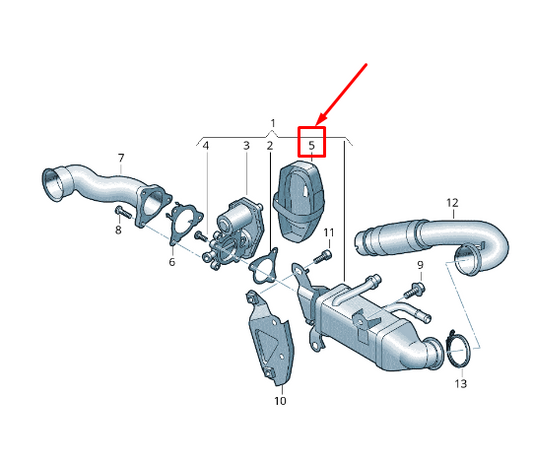 1
4
3
2
5
7
12
8
6
11
9
10
13