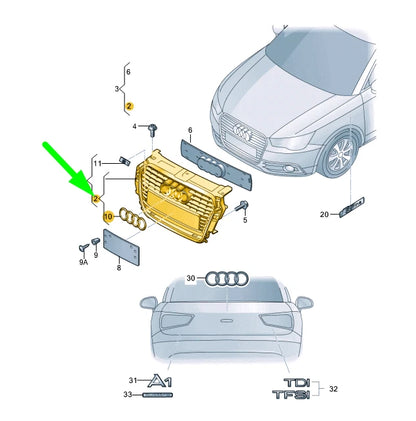 6
3
2
4
6
11
2
10
5
20
9A
9
8
30
31
A1
33
TDI
TFSI
32