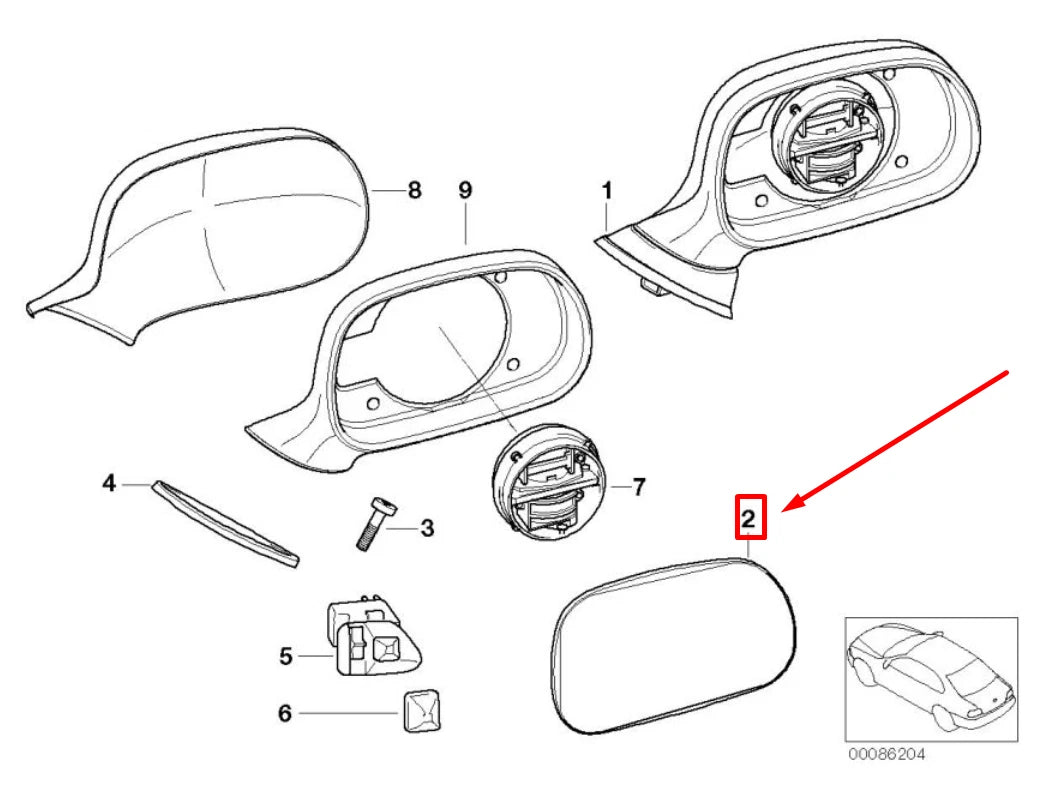 8
9
1
4
3
7
2
5
6
00086204