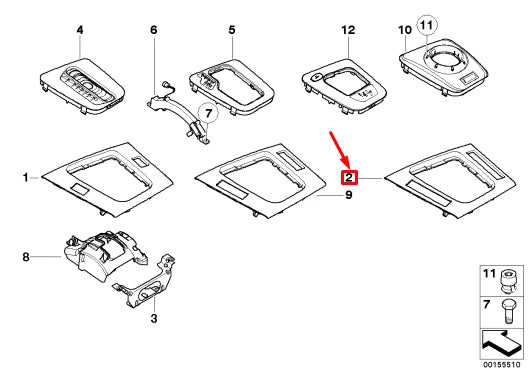 4
6
5
12
10
11
7
1
2
9
8
3
11
7
00155510