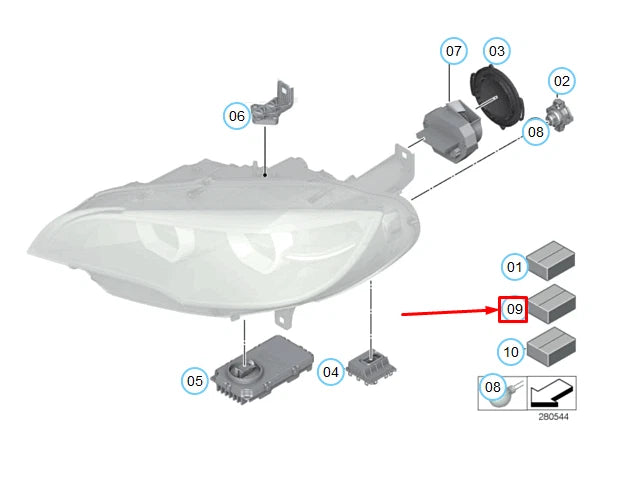 07
03
02
06
08
01
09
10
05
04
08
280544