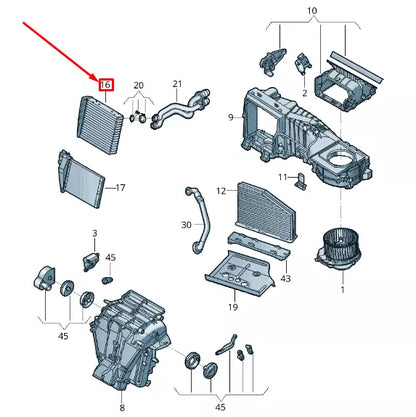 10
16
20
21
2
9
17
11
12
30
3
45
43
1
19
45
8
45