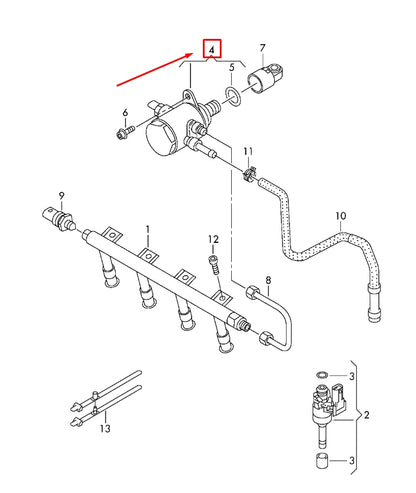 4
7
5
6
11
9
10
1
12
8
3
2
13
3