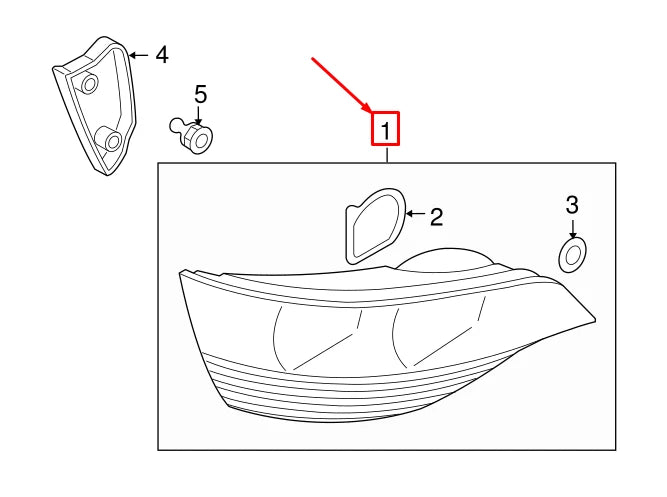 4
5
1
2
3