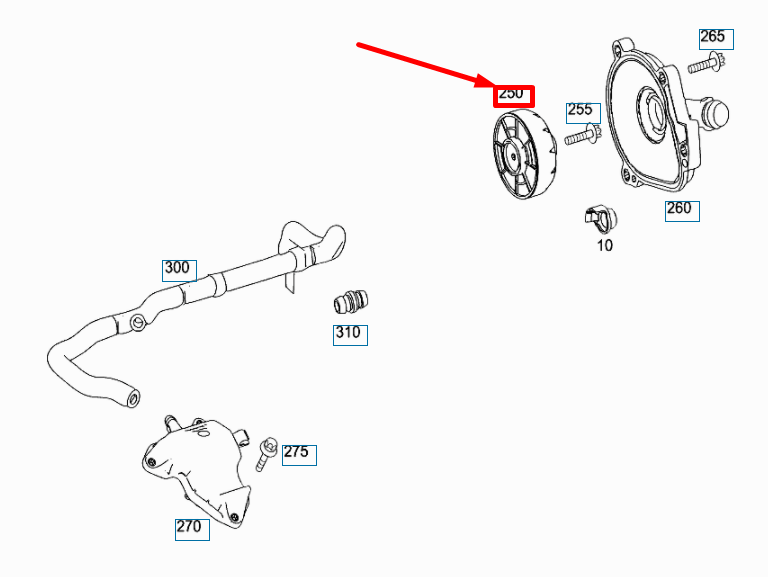 265
250
255
260
10
300
310
275
270