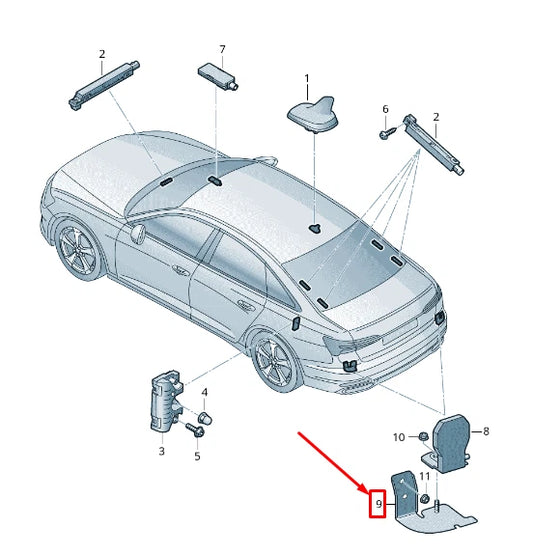 2
7
1
6
2
4
3
5
10
8
11
9