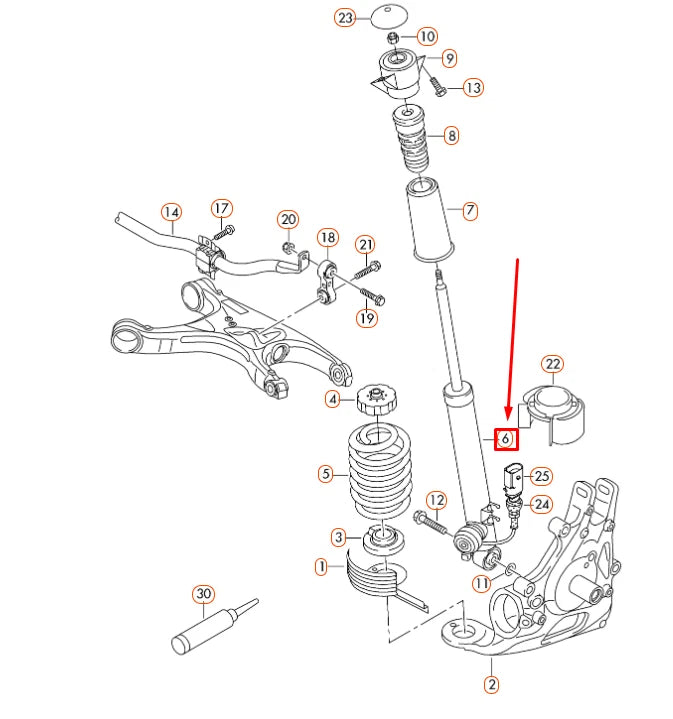 23
10
9
13
8
7
14
17
20
18
21
19
22
4
6
5
25
12
24
3
1
11
30
2