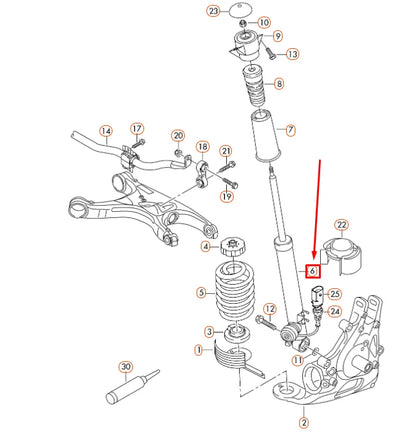 23
10
9
13
8
7
14
17
20
18
21
19
22
4
6
5
25
12
24
3
1
11
30
2