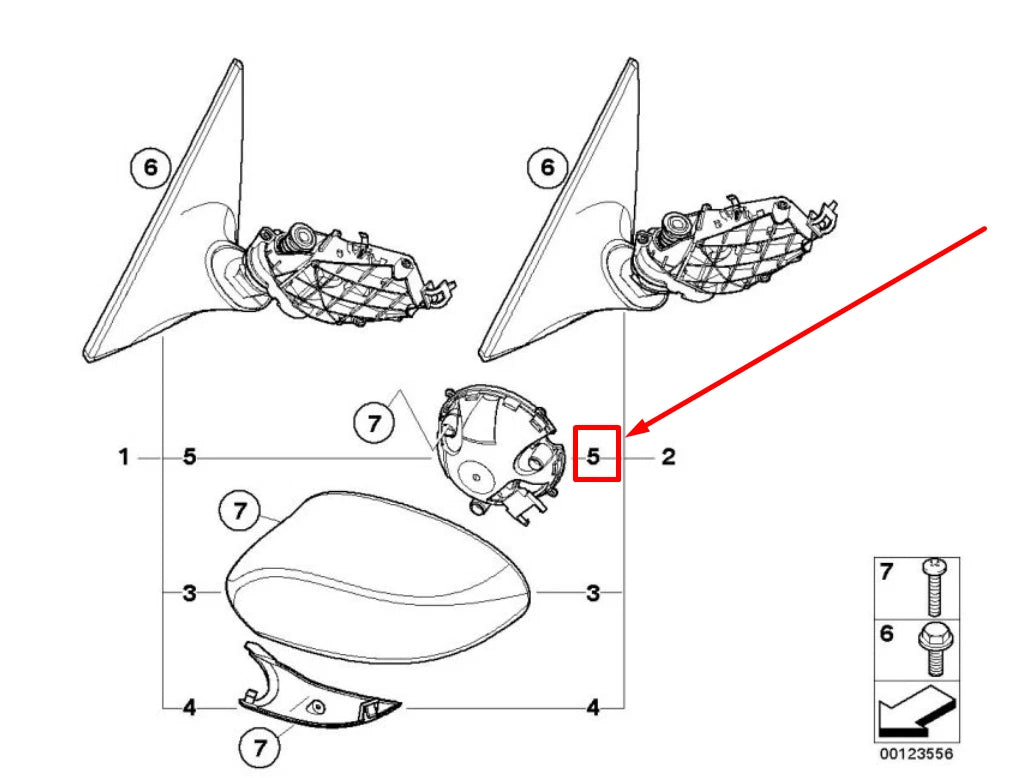 6
6
7
1
5
5
2
7
3
3
4
4
7
7
6
00123556