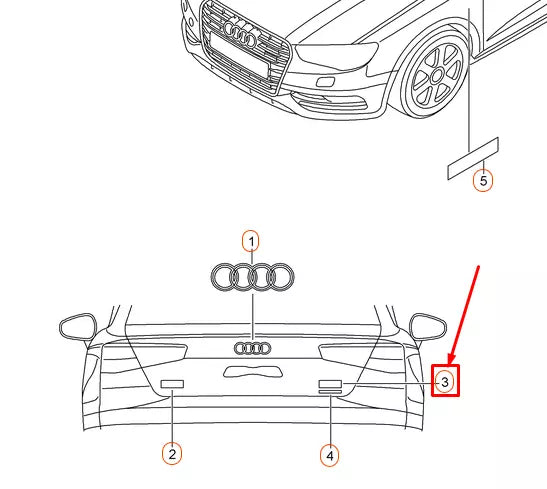 5

1

3

2

4