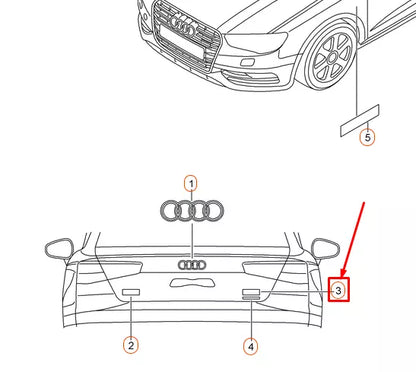 5

1

3

2

4