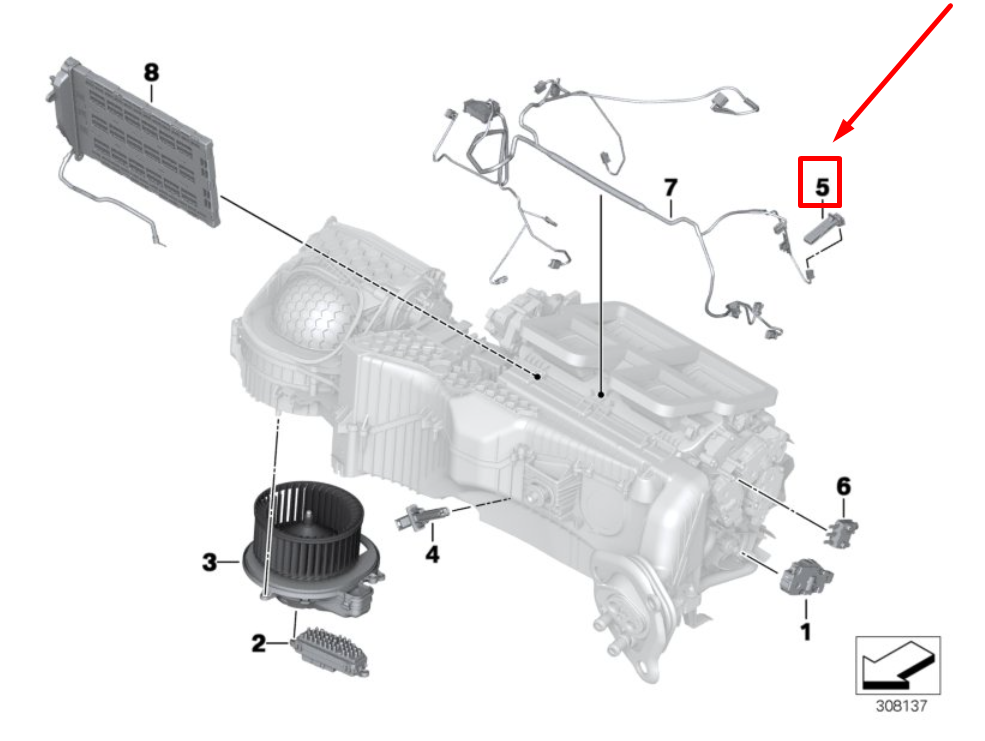 8
7
5
6
3
4
2
1
308137