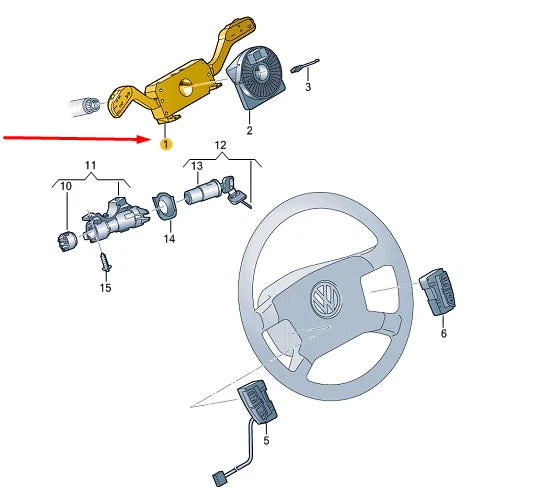 3
2
1
12
13
11
10
14
15
6
5