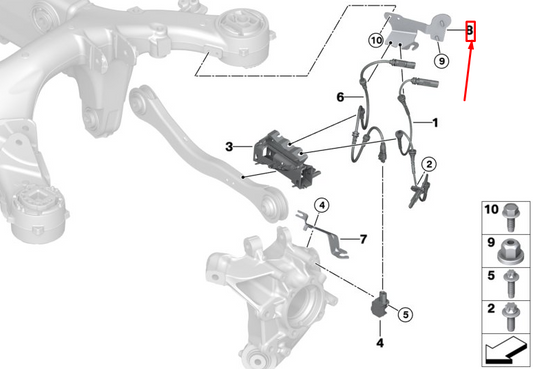 10
8
9
6
1
3
2
4
7
5
4
10
9
5
2