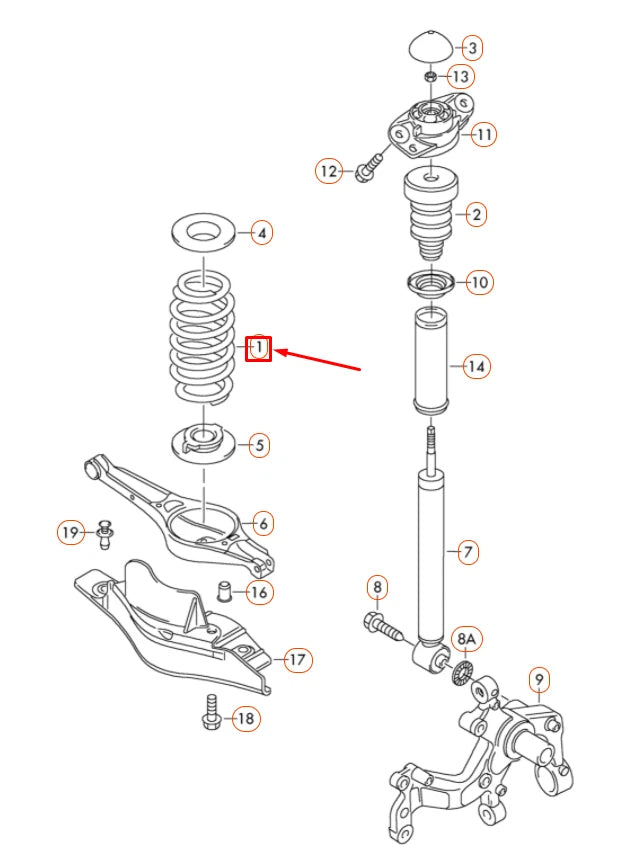 3
13
11
12
2
4
10
1
14
5
6
19
7
16
8
8A
17
9
18