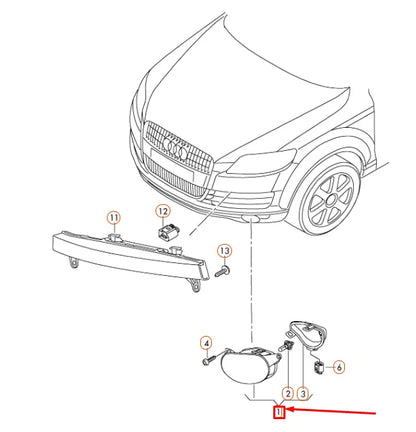 11
12
13
4
6
2
3
1