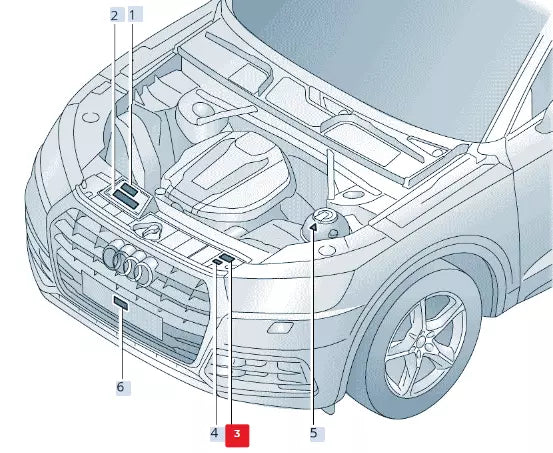 2
1
6
4
3
5