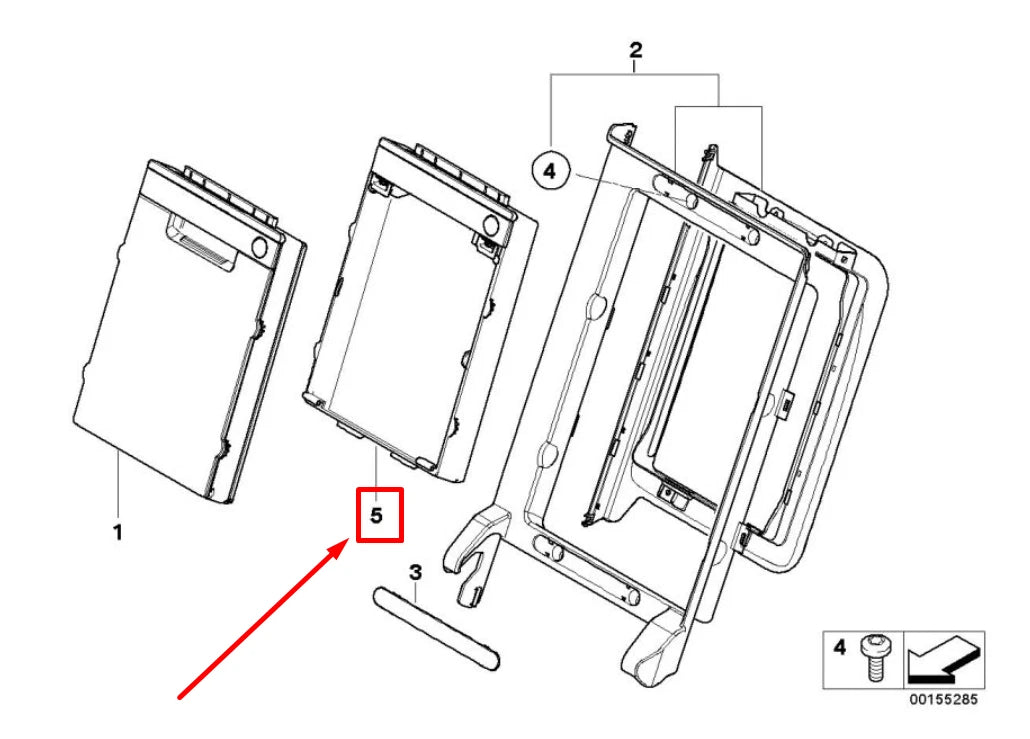 2

4

1

5

3

4

00155285