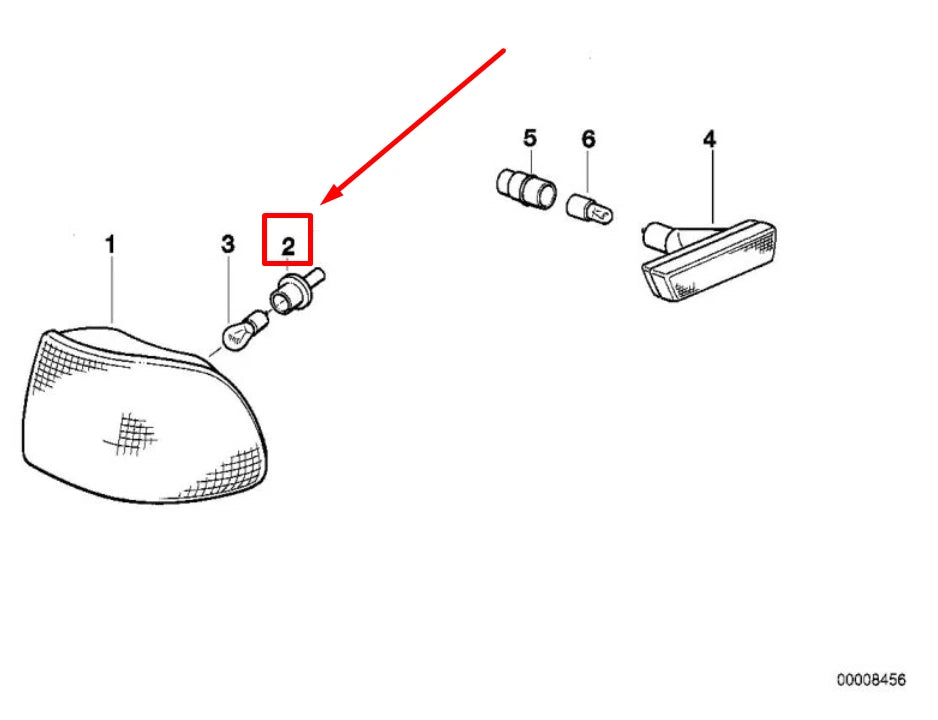 5
6
4
1
3
2
00008456