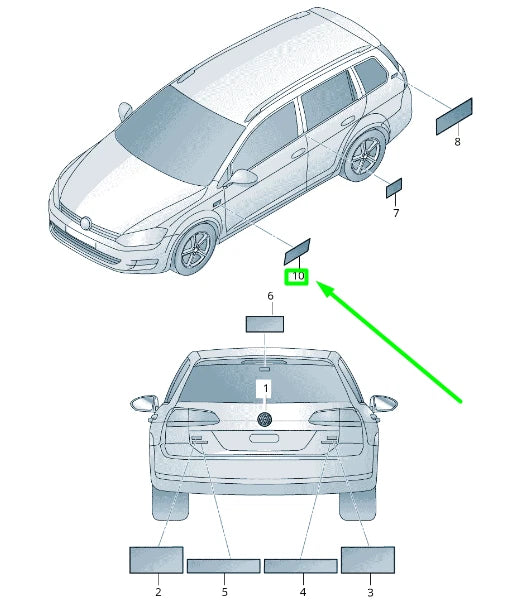 8
7
10
6
1
2
5
4
3