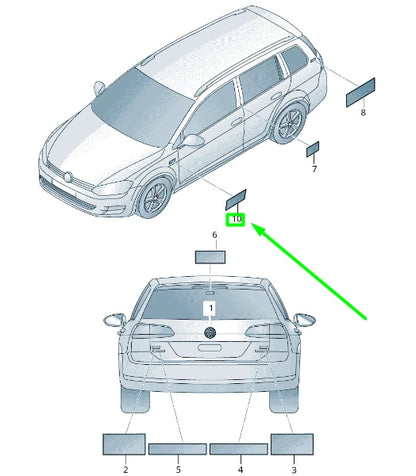 8
7
10
6
1
2
5
4
3