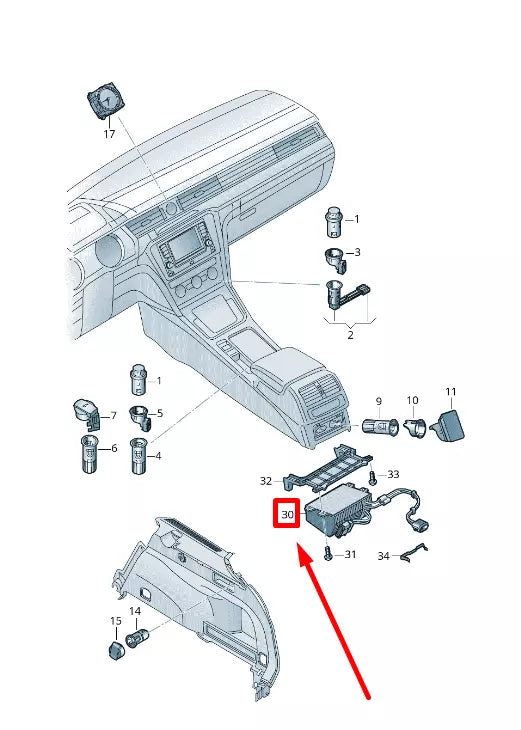 17
1
3
2
1
7
5
6
4
9
10
11
32
33
30
31
34
15
14