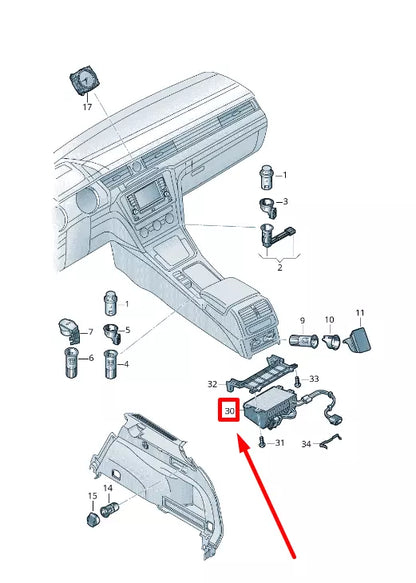 17
1
3
2
1
7
5
6
4
9
10
11
32
33
30
31
34
15
14