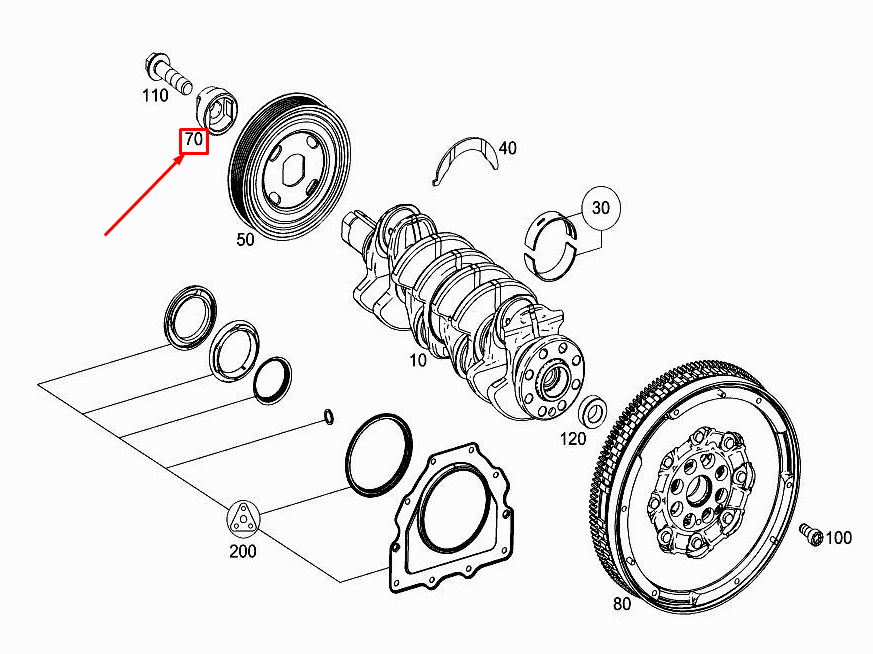 110
70
50
40
30
10
120
200
100
80