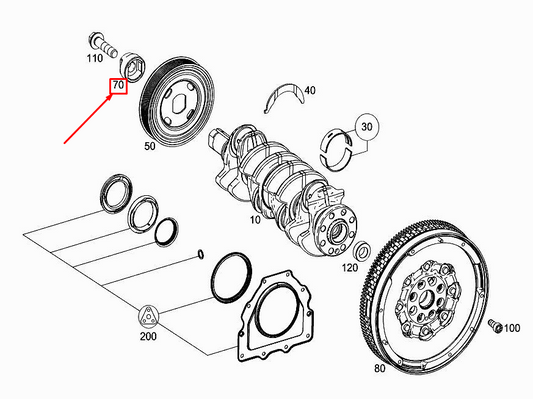 110
70
50
40
30
10
120
200
100
80