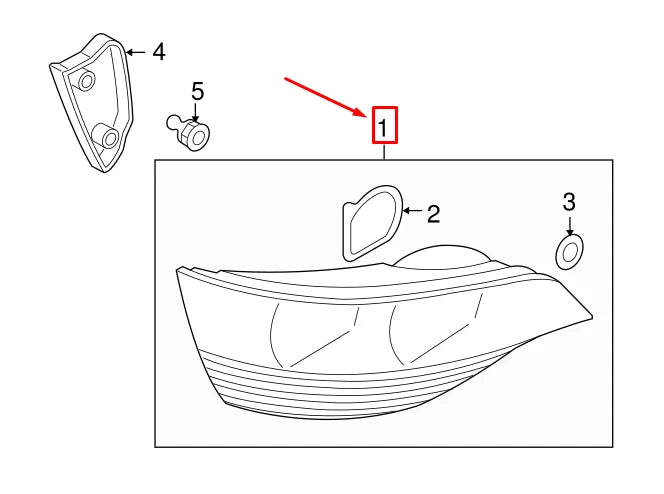 4
5
1
2
3