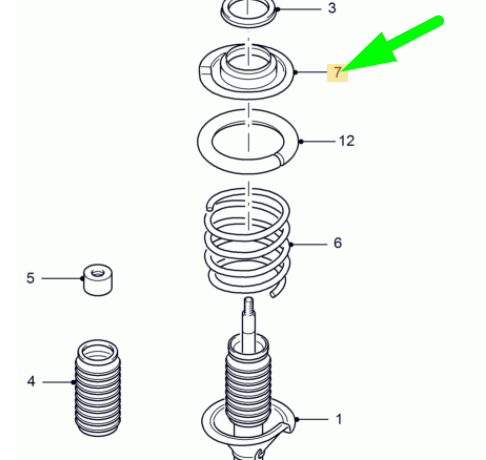 3
7
12
6
5
4
1