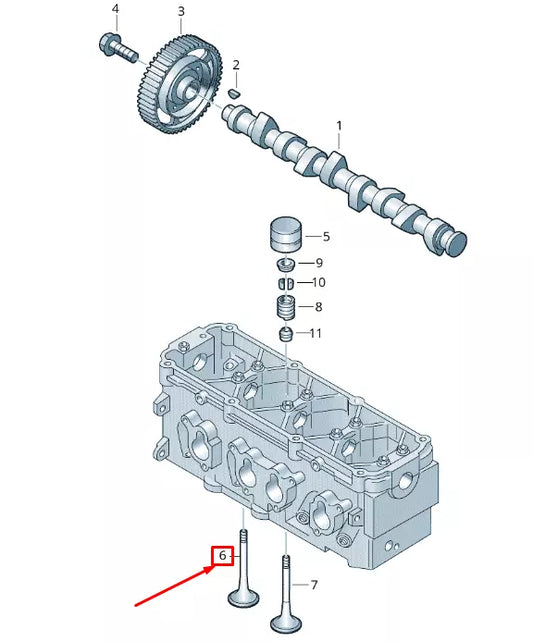 4
3
2
1
5
9
10
8
11
6
7