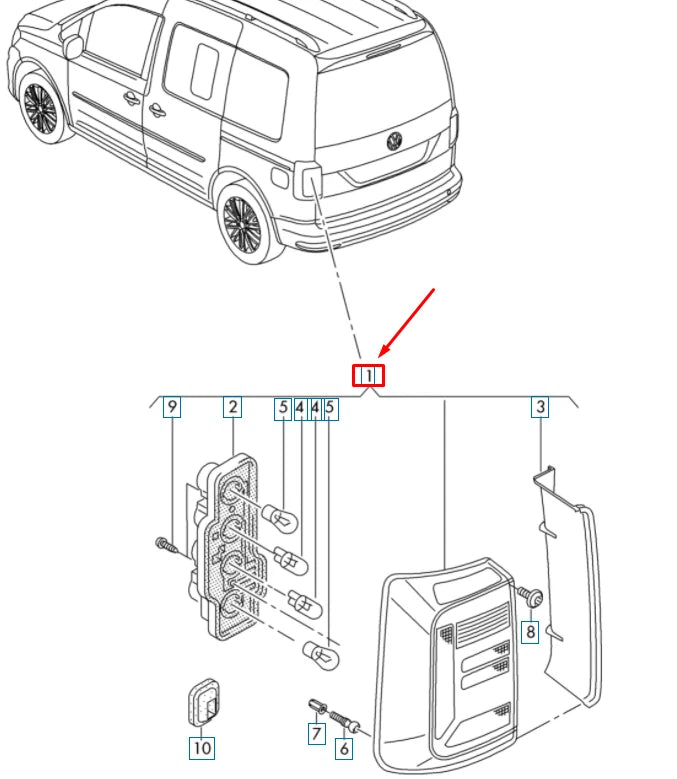 1
9
2
5
4
4
5
3
8
10
7
6