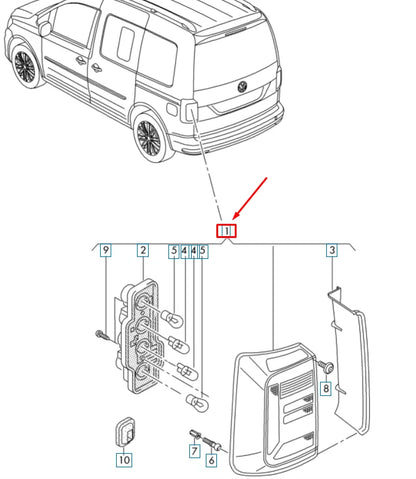 1
9
2
5
4
4
5
3
8
10
7
6