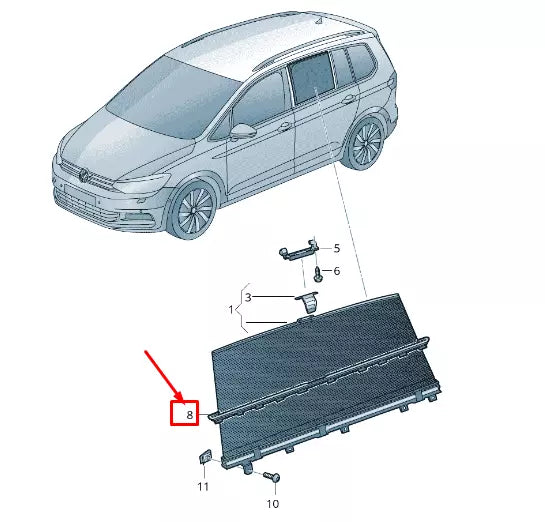 5
6
3
1
8
11
10