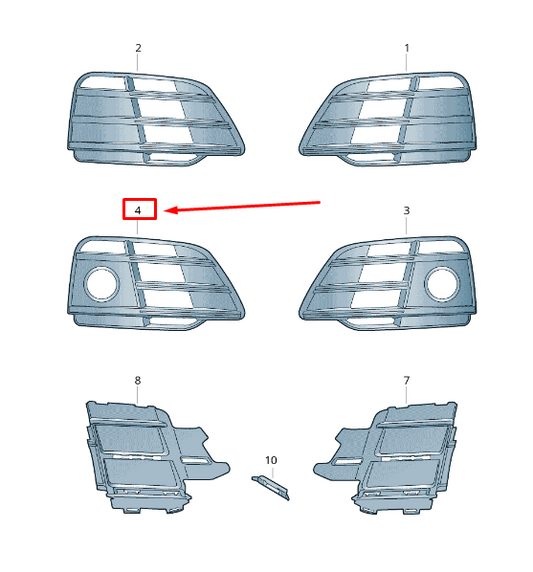 2
1
4
3
8
7
10