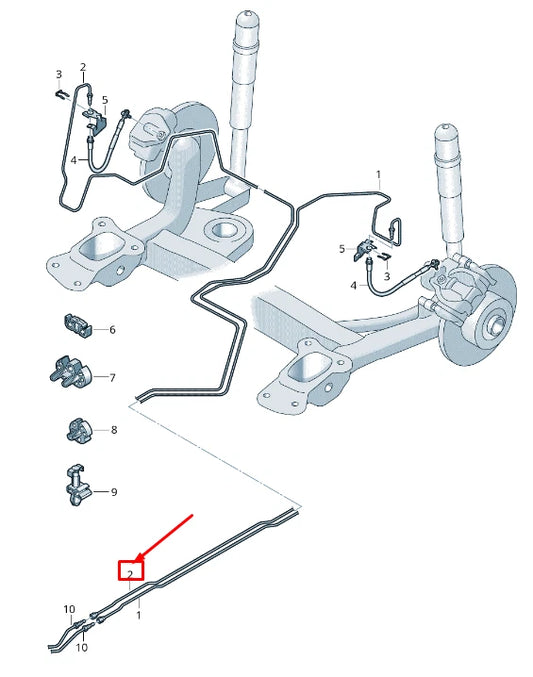 3
2
5
4
1
5
3
4
6
7
8
9
2
1
10
10