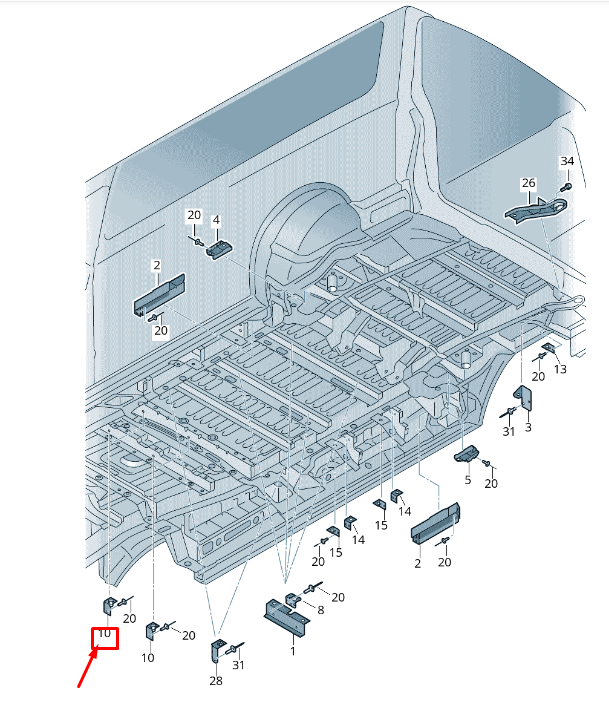 34
26
20
4
2
20
13
20
3
31
5
20
14
15
14
15
20
2
20
20
8
20
10
20
10
1
31
28