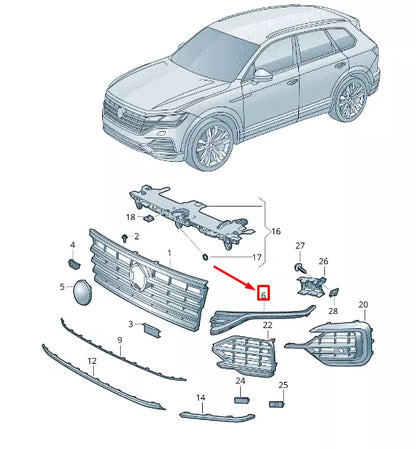 18
2
16
4
1
17
27
26
5
6
28
20
3
22
9
12
24
25
14