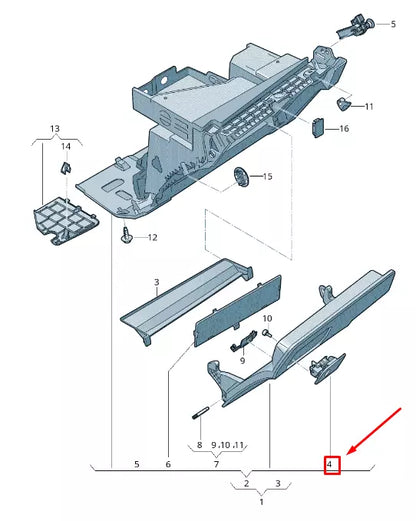 5
11
16
13
14
15
12
3
10
9
8
9 .10 .11
5
6
7
4
2
3
1